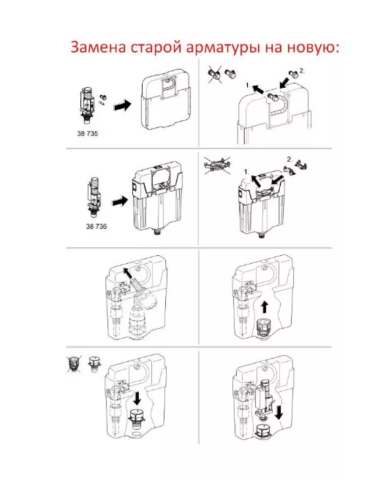 Замена старой арматуры на новую:

38 735

1.

2.

38 736

1.

2.