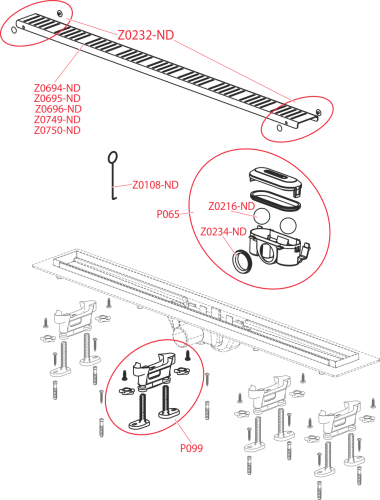 Z0232-ND

Z0694-ND
Z0695-ND
Z0696-ND
Z0749-ND
Z0750-ND

Z0108-ND

P065

Z0216-ND

Z0234-ND

P099