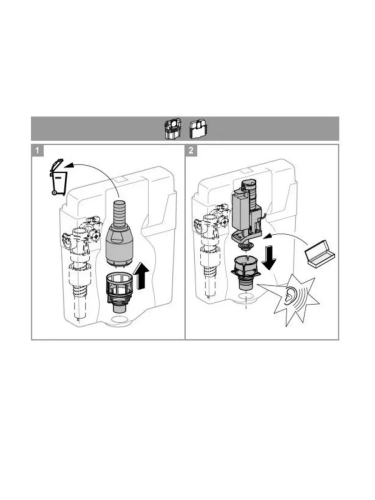 1

2