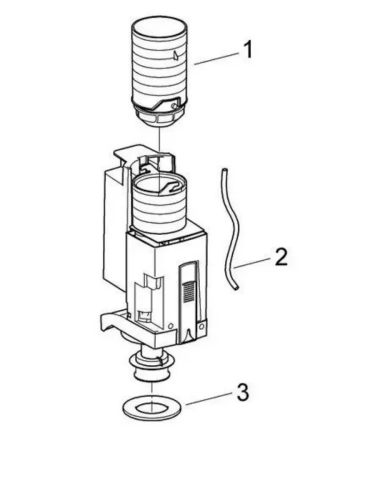 1

2

3