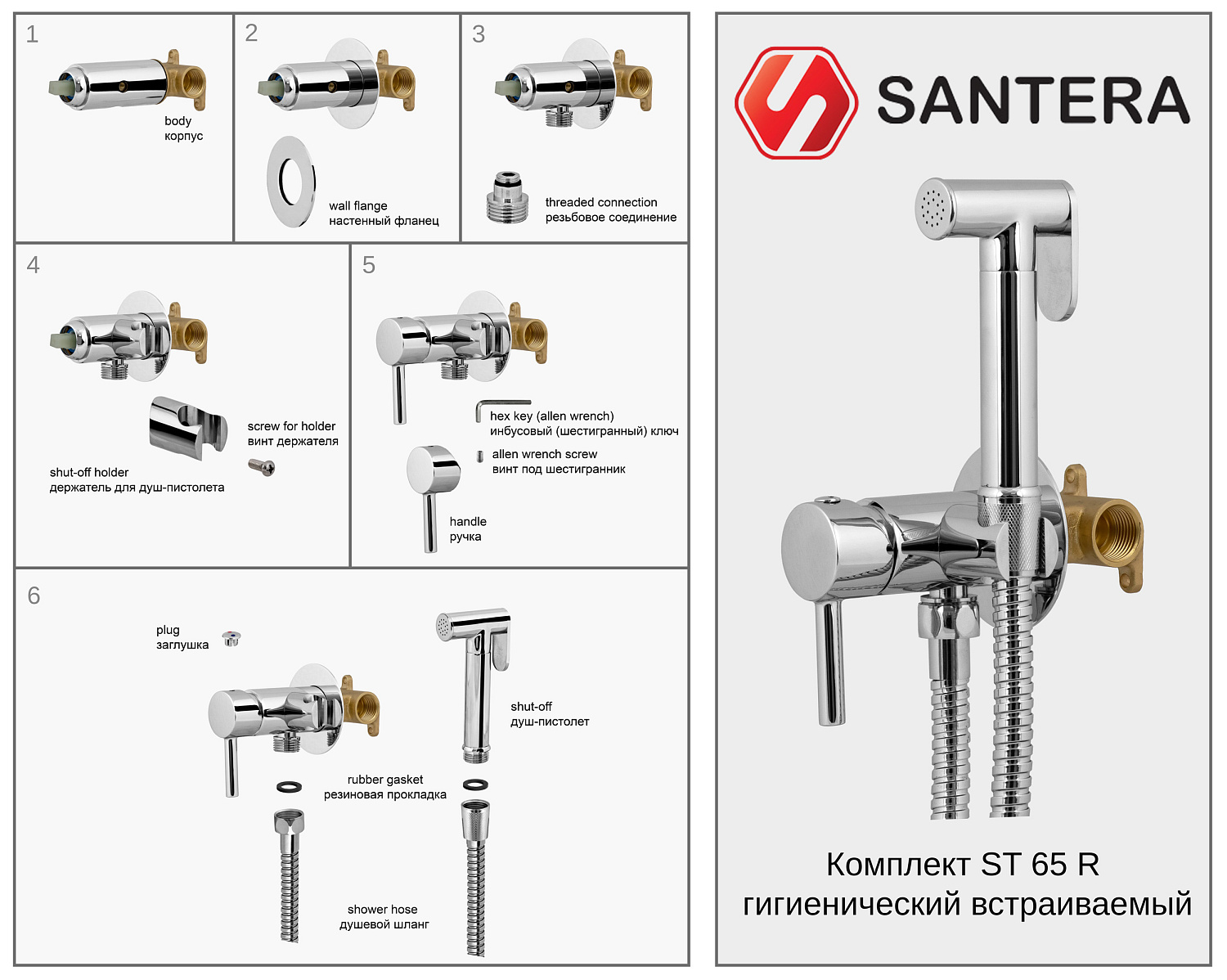 1

body
корпус

2

wall flange
настенный фланец

3

threaded connection
резьбовое соединение

4

screw for holder
винт держателя

shut-off holder
держатель для душ-пистолета

5

hex key (allen wrench)
инбусовый (шестигранный) ключ

allen wrench screw
винт под шестигранник

handle
ручка

6

plug
заглушка

shut-off
душ-пистолет

rubber gasket
резиновая прокладка

shower hose
душевой шланг

SANTERA

Комплект ST 65 R
гигиенический встраиваемый