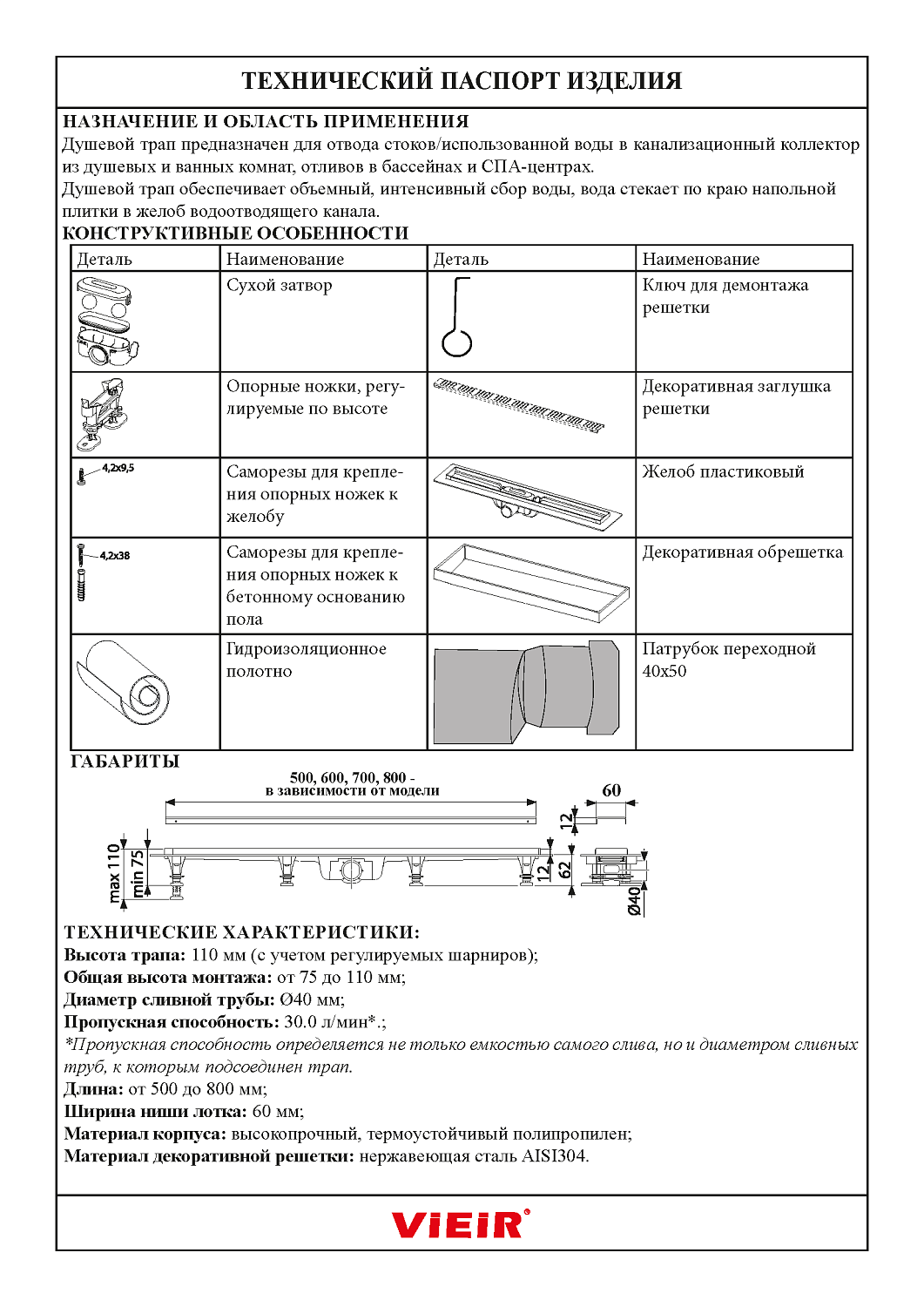 ТЕХНИЧЕСКИЙ ПАСПОРТ ИЗДЕЛИЯ

НАЗНАЧЕНИЕ И ОБЛАСТЬ ПРИМЕНЕНИЯ
Душевой трап предназначен для отвода стоков/использованной воды в канализационный коллектор из душевых и ванных комнат, отливов в бассейнах и СПА-центрах.
Душевой трап обеспечивает объемный, интенсивный сбор воды, вода стекает по краю напольной плитки в желоб водоотводящего канала.

КОНСТРУКТИВНЫЕ ОСОБЕННОСТИ

| Деталь | Наименование | Деталь | Наименование |
|---|---|---|---|
| | Сухой затвор | | Ключ для демонтажа решетки |
| | Опорные ножки, регулируемые по высоте | | Декоративная заглушка решетки |
| 4,2x9,5 | Саморезы для крепления опорных ножек к желобу | | Желоб пластиковый |
| 4,2x38 | Саморезы для крепления опорных ножек к бетонному основанию пола | | Декоративная обрешетка |
| | Гидроизоляционное полотно | | Патрубок переходной 40x50 |

ГАБАРИТЫ
500, 600, 700, 800 - в зависимости от модели
60
12
max 110
min 75
12
62
Ø40

ТЕХНИЧЕСКИЕ ХАРАКТЕРИСТИКИ:
Высота трапа: 110 мм (с учетом регулируемых шарниров);
Общая высота монтажа: от 75 до 110 мм;
Диаметр сливной трубы: Ø40 мм;
Пропускная способность: 30.0 л/мин*.;
*Пропускная способность определяется не только емкостью самого слива, но и диаметром сливных труб, к которым подсоединен трап.
Длина: от 500 до 800 мм;
Ширина ниши лотка: 60 мм;
Материал корпуса: высокопрочный, термоустойчивый полипропилен;
Материал декоративной решетки: нержавеющая сталь AISI304.

VIEIR®