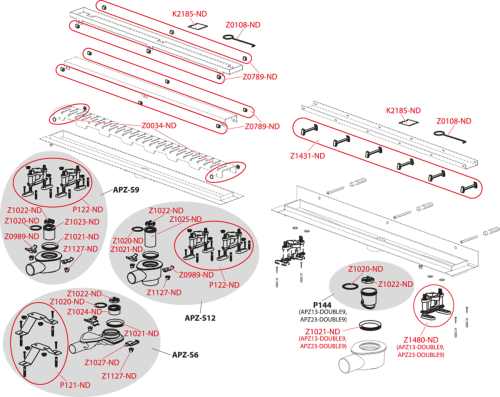 K2185-ND
Z0108-ND
Z0789-ND
Z0789-ND
Z0034-ND
APZ-S9
P122-ND
Z1022-ND
Z1020-ND
Z1023-ND
Z0989-ND
Z1021-ND
Z1127-ND
Z1022-ND
Z1025-ND
Z1020-ND
Z1021-ND
Z0989-ND
P122-ND
Z1127-ND
APZ-S12
Z1022-ND
Z1020-ND
Z1024-ND
Z1021-ND
Z1027-ND
Z1127-ND
APZ-S6
P121-ND
K2185-ND
Z0108-ND
Z1431-ND
Z1020-ND
Z1022-ND
P144
(APZ13-DOUBLE9, APZ23-DOUBLE9)
Z1021-ND
(APZ13-DOUBLE9, APZ23-DOUBLE9)
Z1480-ND
(APZ13-DOUBLE9, APZ23-DOUBLE9)