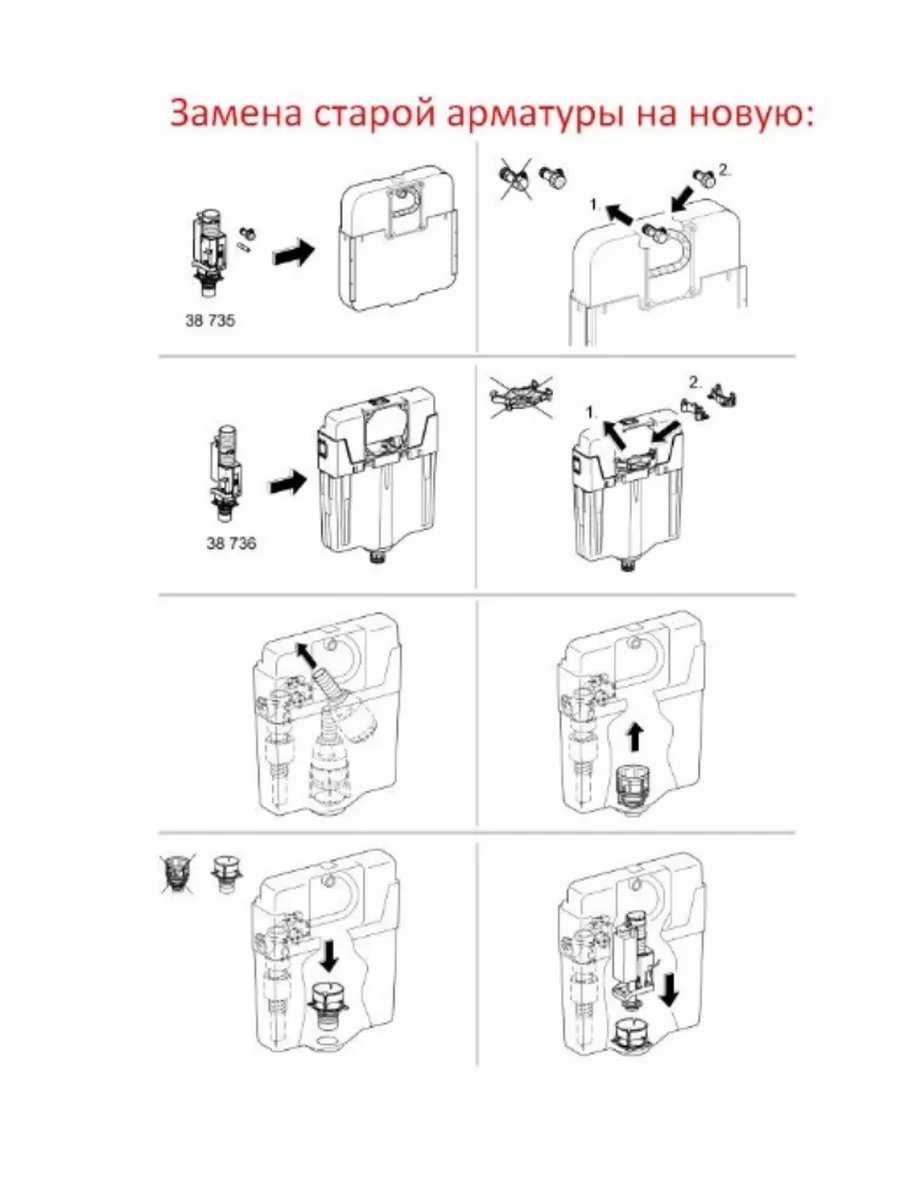 Замена старой арматуры на новую:

38 735

1.

2.

38 736

1.

2.