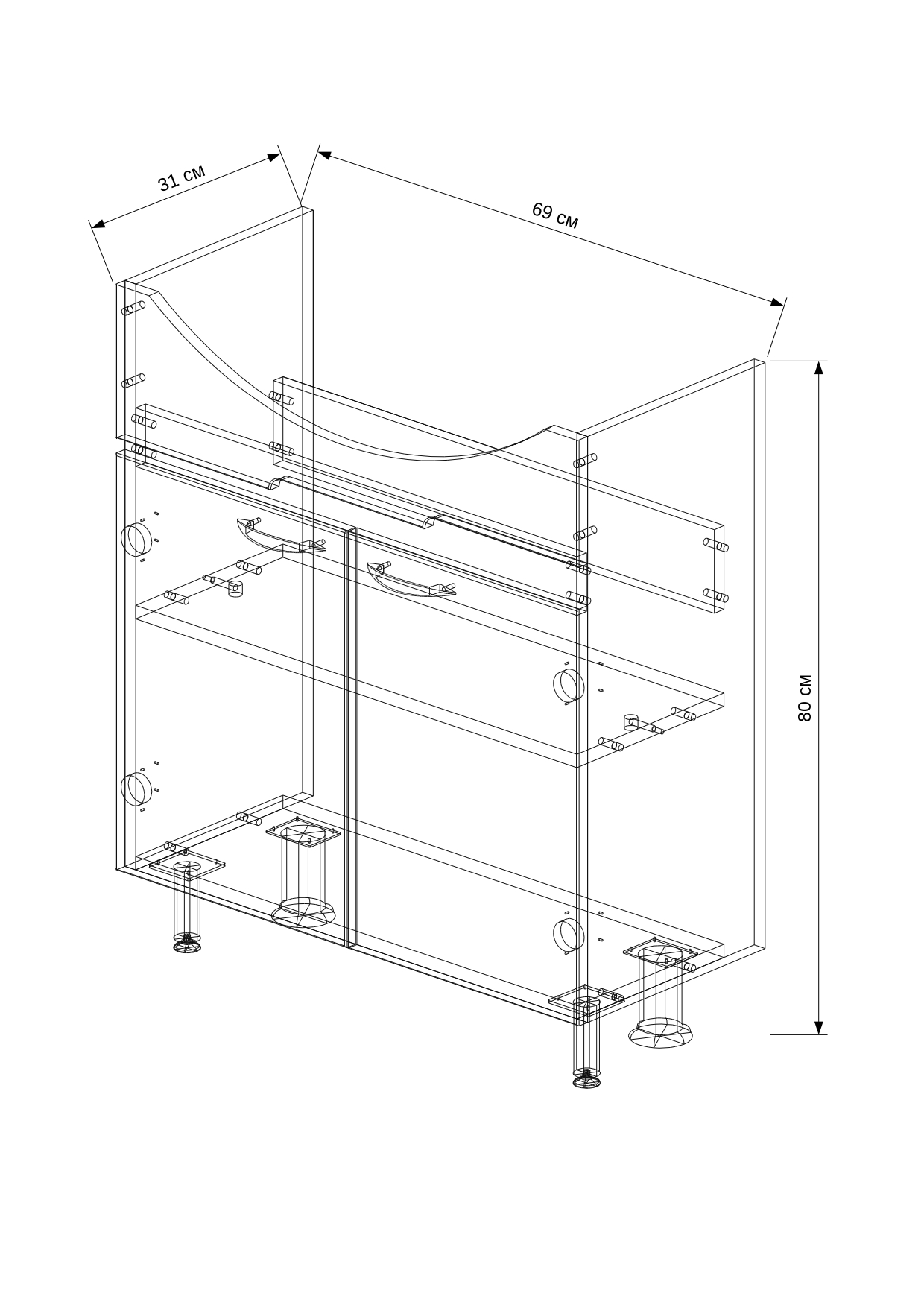 31 см

69 см

80 см