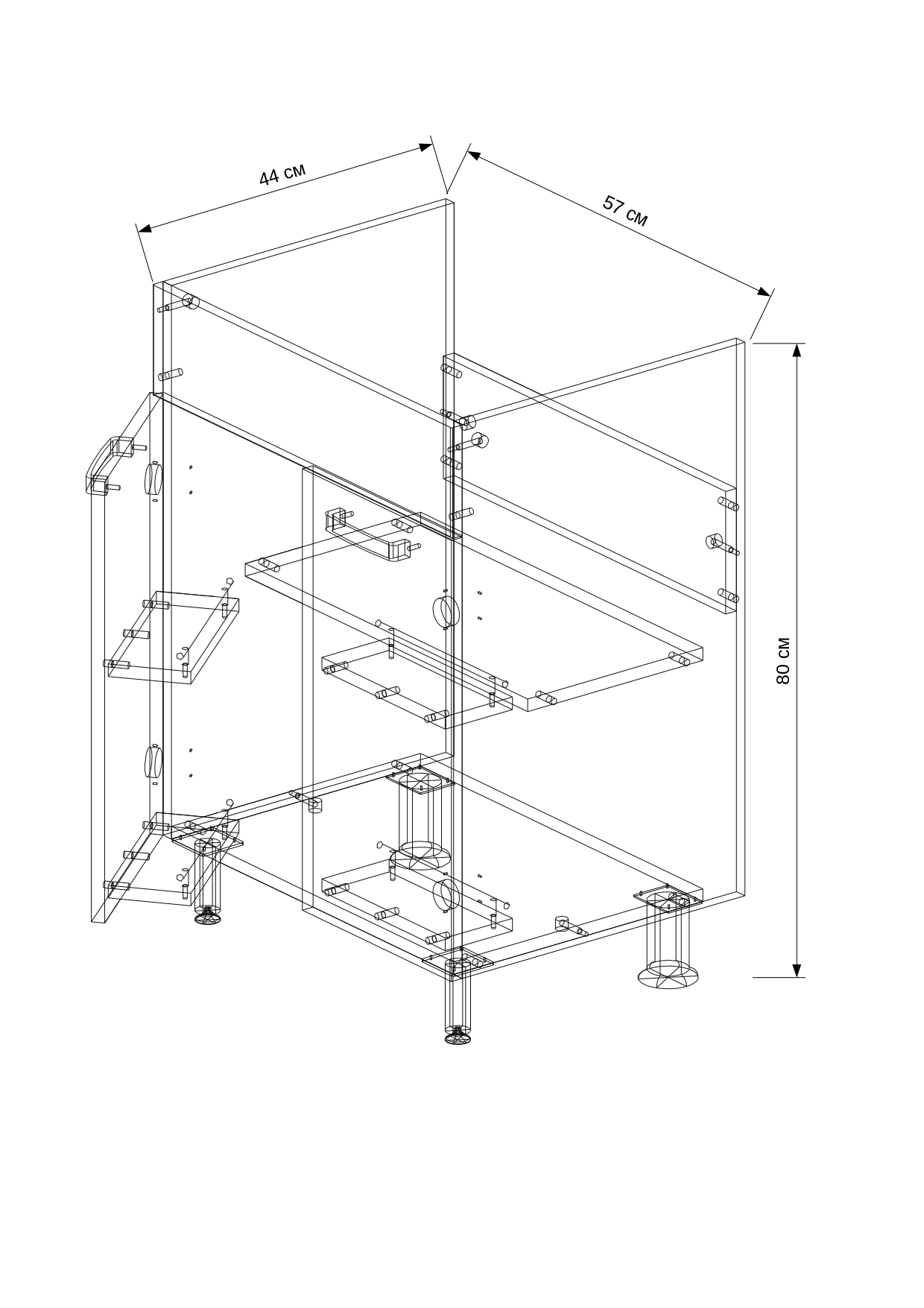 44 см

57 см

80 см