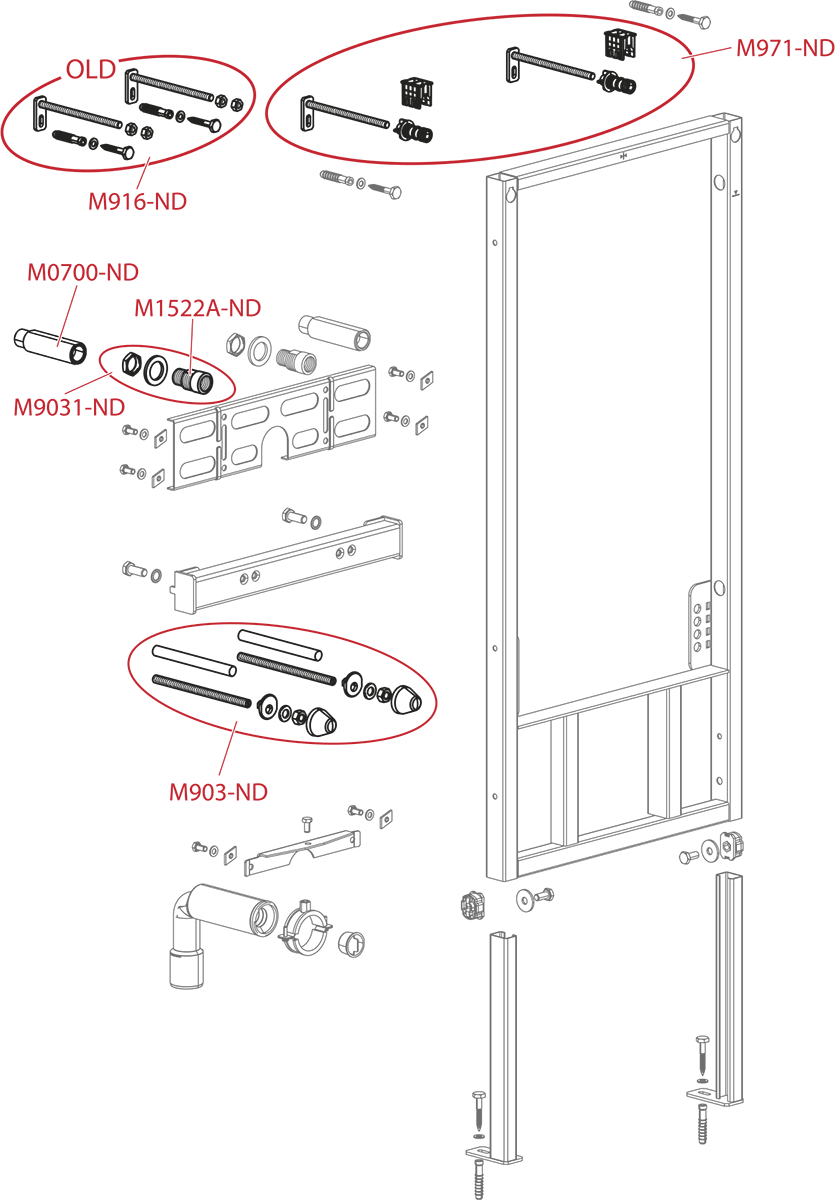 OLD

M916-ND

M971-ND

M0700-ND

M1522A-ND

M9031-ND

M903-ND