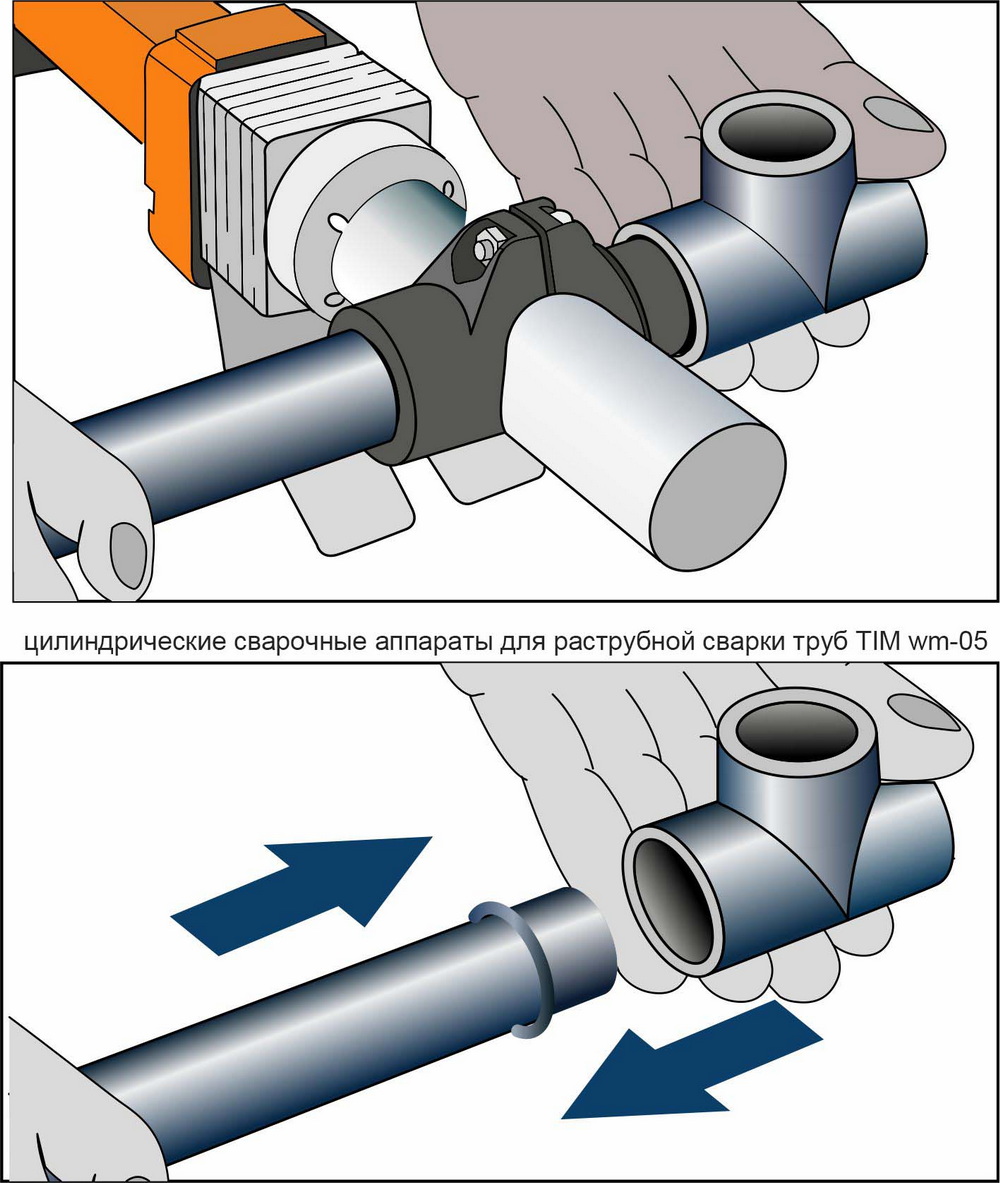 цилиндрические сварочные аппараты для раструбной сварки труб TIM wm-05